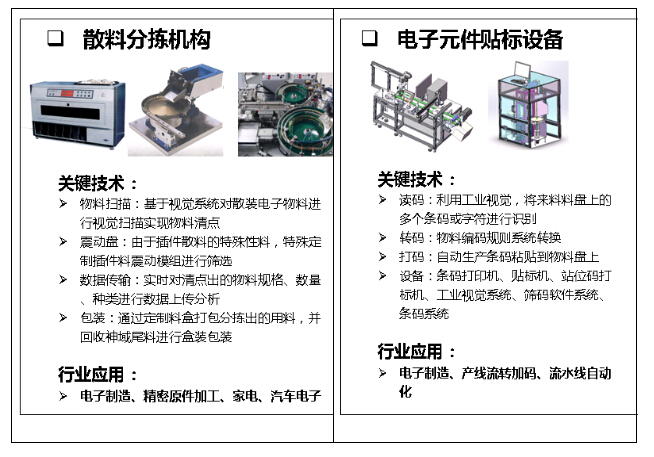 ❑ 散料分拣机构

关键技术：

➢ 物料扫描：基于视觉系统对散装电子物料进行视觉扫描实现物料清点

➢ 震动盘：由于插件散料的特殊性料，特殊定制插件料震动模组进行筛选

➢ 数据传输：实时对清点出的物料规格、数量、种类进行数据上传分析

➢ 包装：通过定制料盒打包分拣出的用料，并回收神域尾料进行盒装包装

行业应用：

➢ 电子制造、精密原件加工、家电、汽车电子

❑ 电子元件贴标设备

关键技术：

➢ 读码：利用工业视觉，将来料料盘上的多个条码或字符进行识别

➢ 转码：物料编码规则系统转换

➢ 打码：自动生产条码粘贴到物料盘上

➢ 设备：条码打印机、贴标机、站位码打标机、工业视觉系统、筛码软件系统、条码系统

行业应用：

➢ 电子制造、产线流转加码、流水线自动化